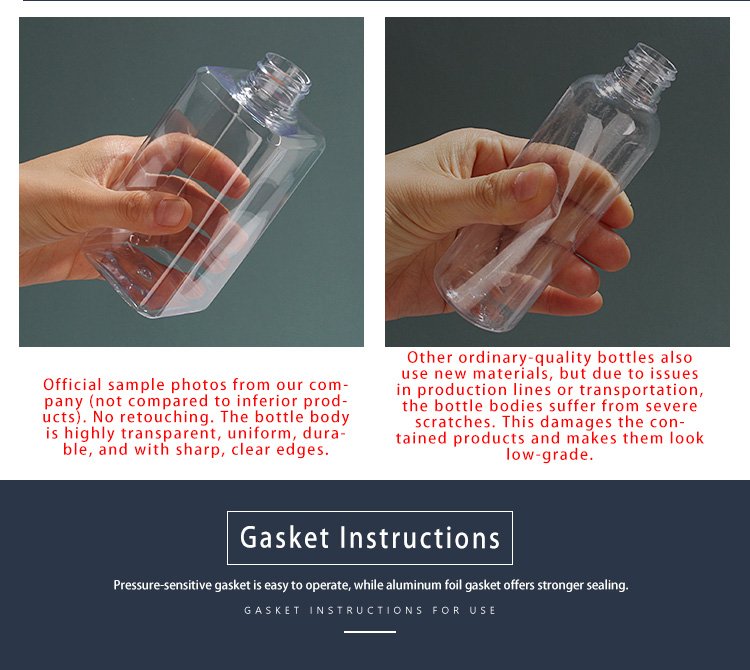 Official sample photos from our company (not compared to inferior products). No retouching. The bottle body is highly transparent, uniform, durable, and with sharp, clear edges.

Other ordinary-quality bottles also use new materials, but due to issues in production lines or transportation, the bottle bodies suffer from severe scratches. This damages the contained products and makes them look low-grade.

Gasket Instructions

Pressure-sensitive gasket is easy to operate, while aluminum foil gasket offers stronger sealing.

GASKET INSTRUCTIONS FOR USE